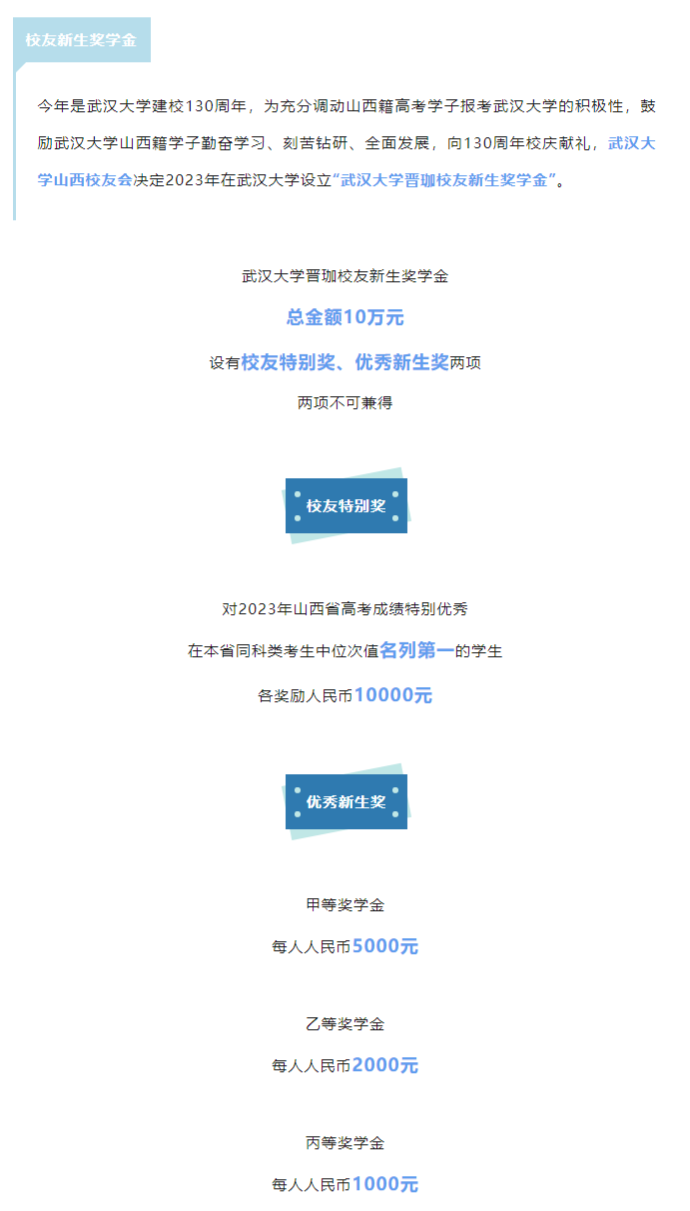 校友新生奖学金

今年是武汉大学建校130周年，为充分调动山西籍高考学子报考武汉大学的积极性，鼓励武汉大学山西籍学子勤奋学习、刻苦钻研、全面发展，向130周年校庆献礼，武汉大学山西校友会决定2023年在武汉大学设立“武汉大学晋珈校友新生奖学金”。

武汉大学晋珈校友新生奖学金

总金额10万元

设有校友特别奖、优秀新生奖两项

两项不可兼得

校友特别奖

对2023年山西省高考成绩特别优秀

在本省同科类考生中位次值名列第一的学生

各奖励人民币10000元

优秀新生奖

甲等奖学金

每人人民币5000元

乙等奖学金

每人人民币2000元

丙等奖学金

每人人民币1000元